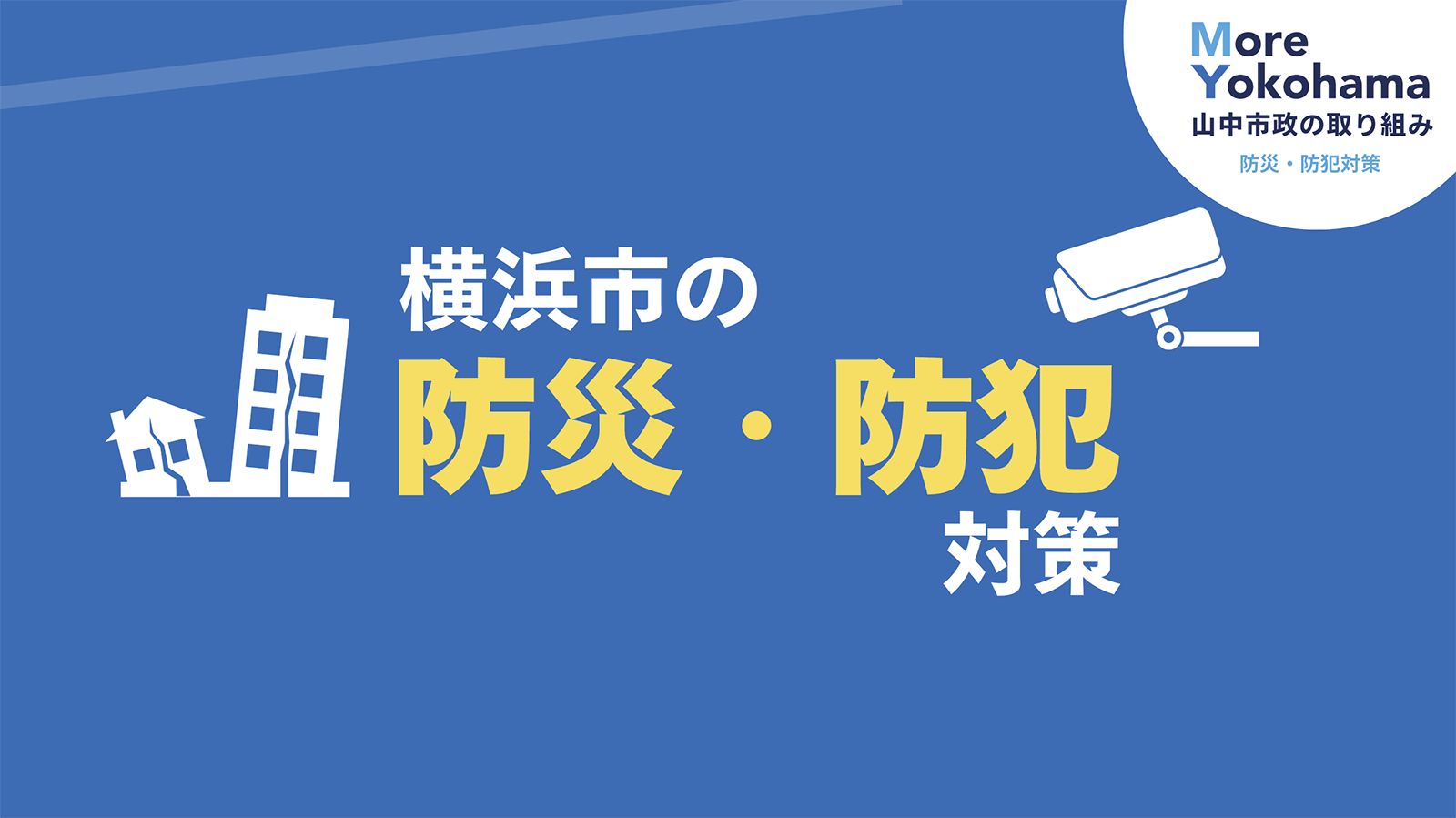 More Yokohama
山中市政の取り組み
防災・防犯対策

横浜市の
防災・防犯
対策